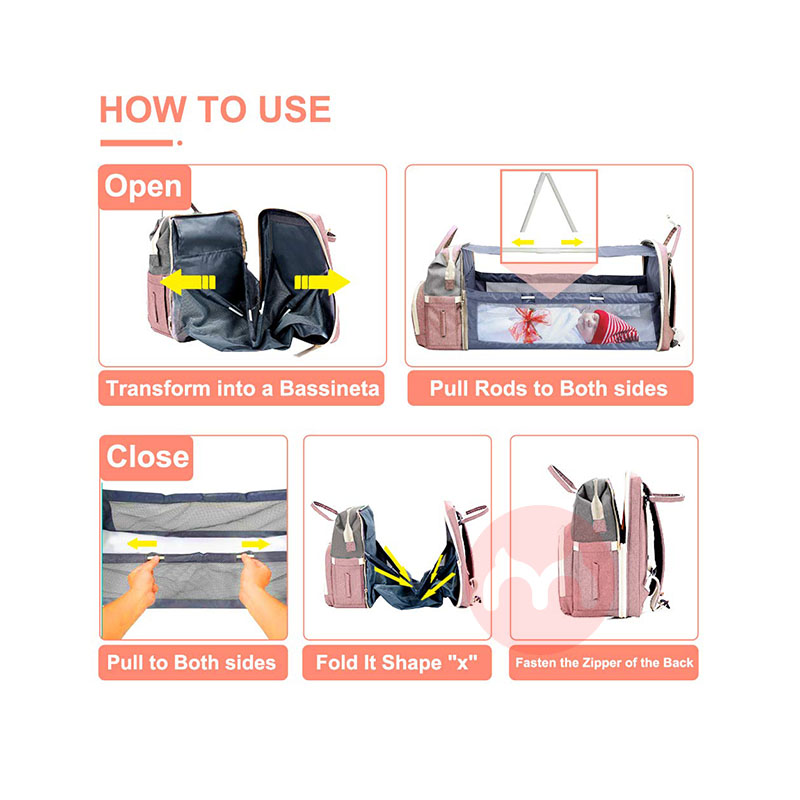 HOW TO USE

Open

Transform into a Bassineta

Pull Rods to Both sides

Close

Pull to Both sides

Fold It Shape "x"

Fasten the Zipper of the Back